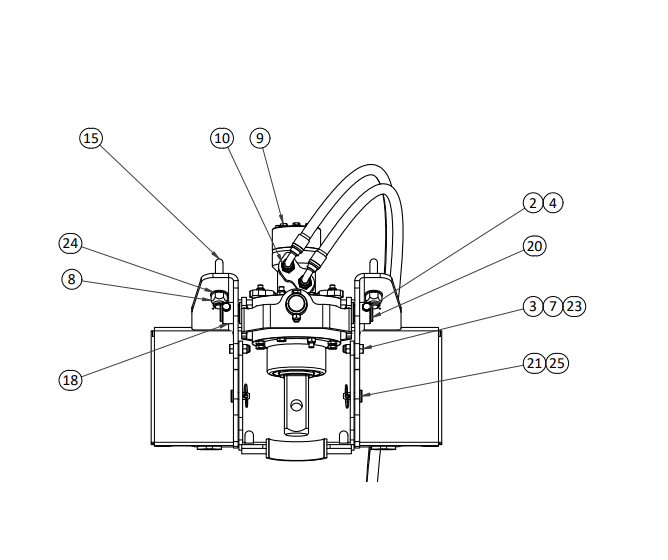 15
10
9
2 4
24
20
8
3 7 23
21 25
18