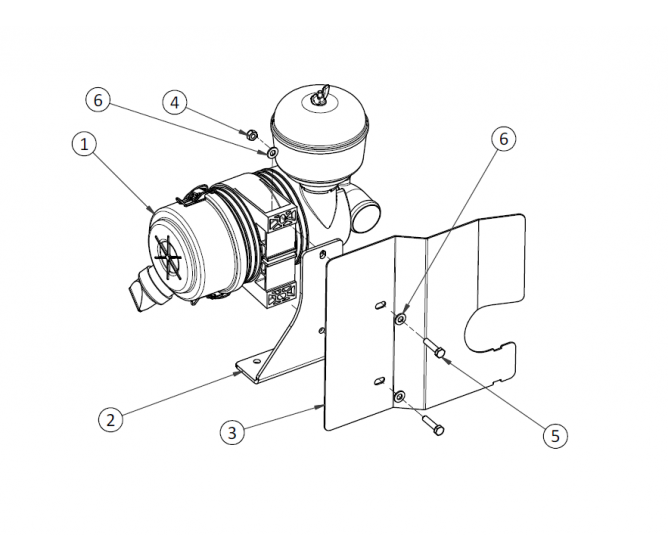 6
4
1
6
2
3
5