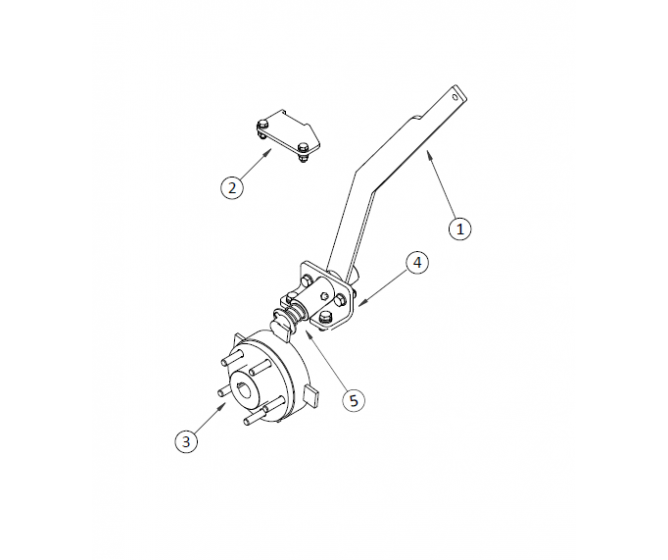 2
1
4
5
3