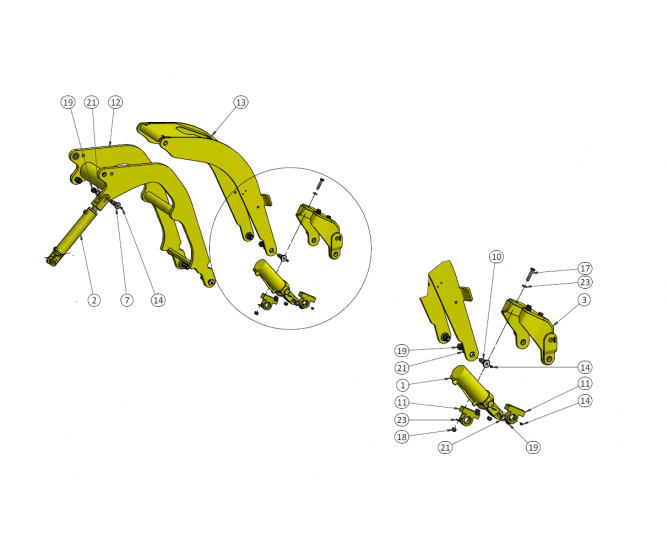 19
21
12
13
2
7
14
10
17
23
3
19
21
14
1
11
11
14
23
18
21
19