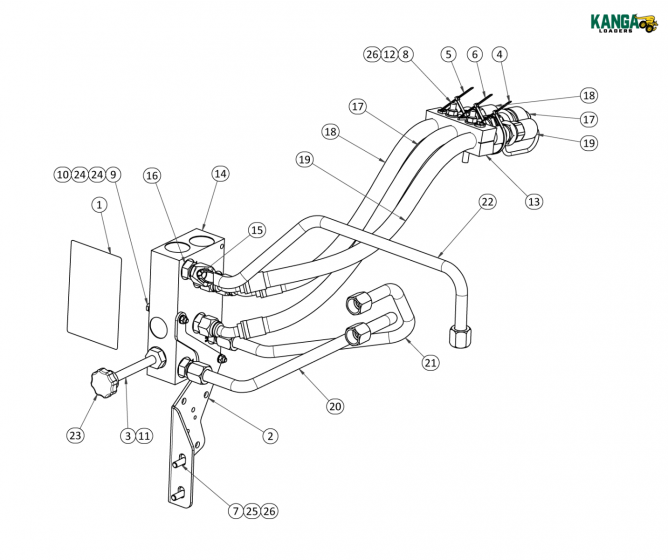 KANGA
LOADERS

26 12 8
5
6
4
18
17
19
17
18
19
13
22
10 24 24 9
16
14
1
15
21
20
23
3 11
2
7 25 26