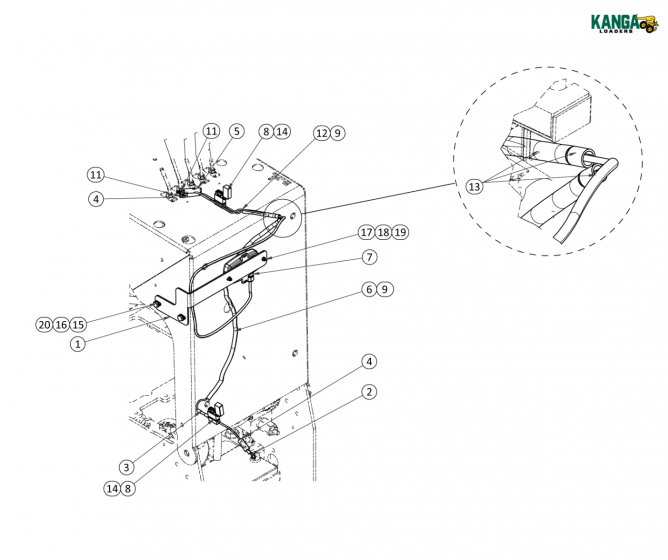 KANGA
LOADERS

11
5
8 14
12 9
11
4
13
17 18 19
7
6 9
20 16 15
1
4
2
3
14 8