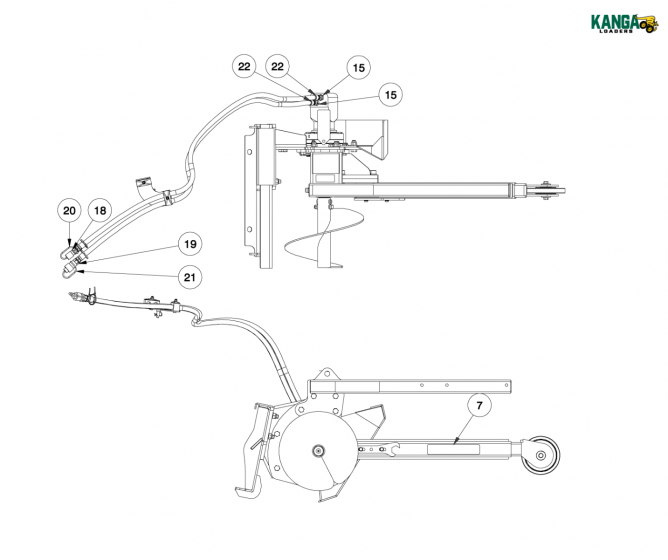 KANGA
LOADERS

22
22
15
15
20
18
19
21
7