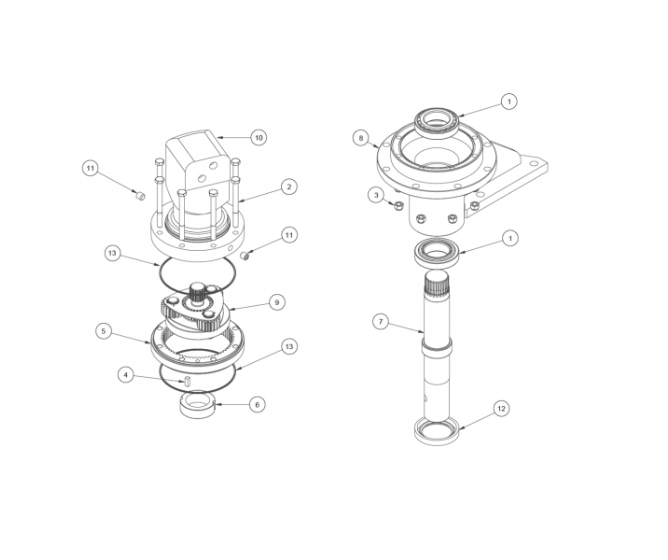 10
11
2
11
13
9
5
13
4
6
1
8
3
1
7
12