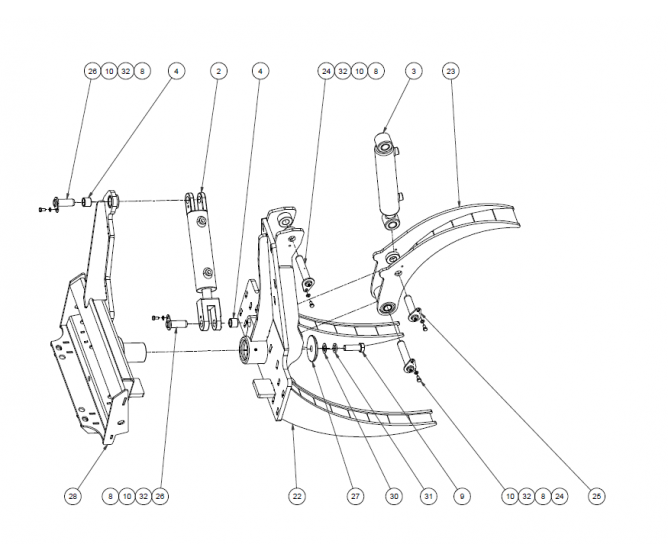 26 10 32 8
4
2
4
24 32 10 8
3
23
28
8 10 32 26
22
27
30
31
9
10 32 8 24
25