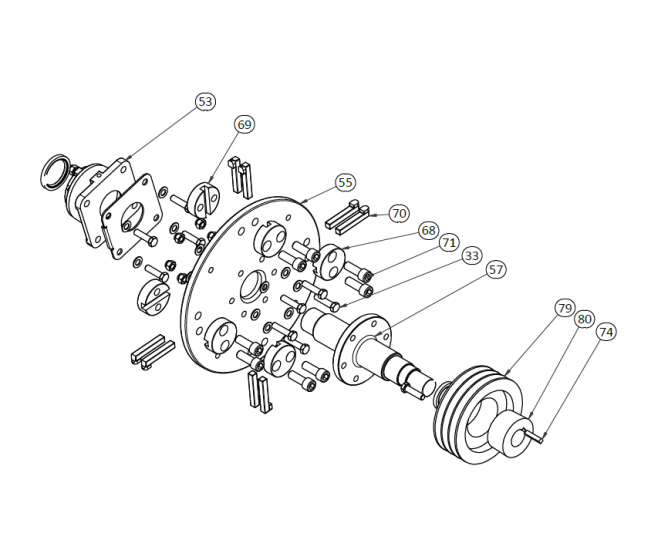 53
69
55
70
68
71
33
57
79
80
74